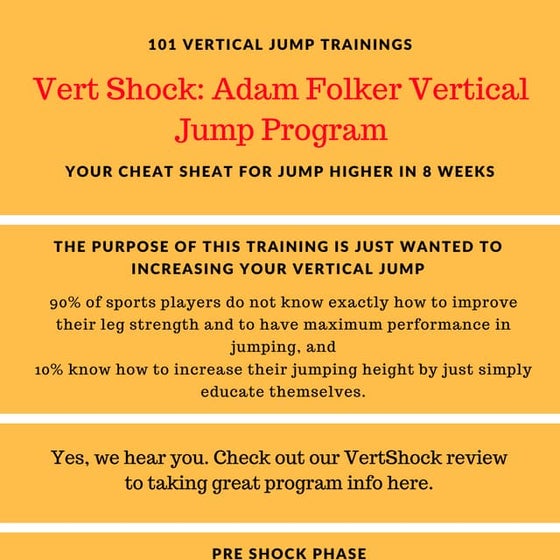 101 VERTICAL JUMP TRAININGS

Vert Shock: Adam Folker Vertical Jump Program

YOUR CHEAT SHEAT FOR JUMP HIGHER IN 8 WEEKS

THE PURPOSE OF THIS TRAINING IS JUST WANTED TO INCREASING YOUR VERTICAL JUMP

90% of sports players do not know exactly how to improve their leg strength and to have maximum performance in jumping, and
10% know how to increase their jumping height by just simply educate themselves.

Yes, we hear you. Check out our VertShock review to taking great program info here.

PRE SHOCK PHASE