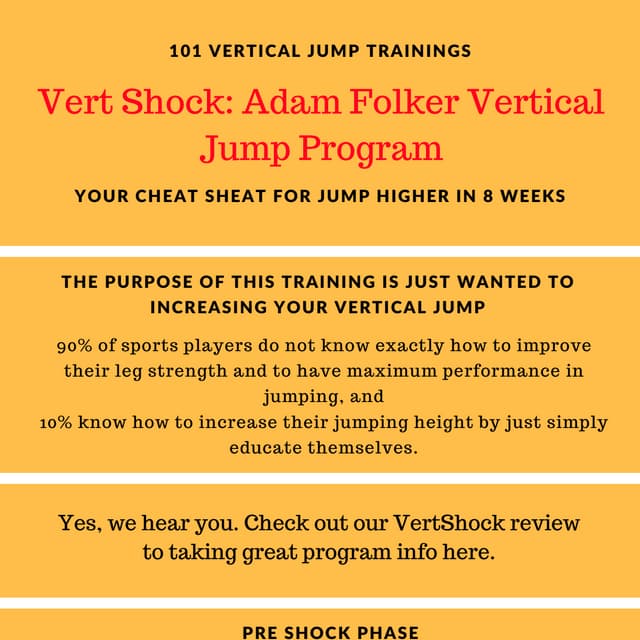 101 VERTICAL JUMP TRAININGS

Vert Shock: Adam Folker Vertical Jump Program

YOUR CHEAT SHEAT FOR JUMP HIGHER IN 8 WEEKS

THE PURPOSE OF THIS TRAINING IS JUST WANTED TO INCREASING YOUR VERTICAL JUMP

90% of sports players do not know exactly how to improve their leg strength and to have maximum performance in jumping, and
10% know how to increase their jumping height by just simply educate themselves.

Yes, we hear you. Check out our VertShock review to taking great program info here.

PRE SHOCK PHASE