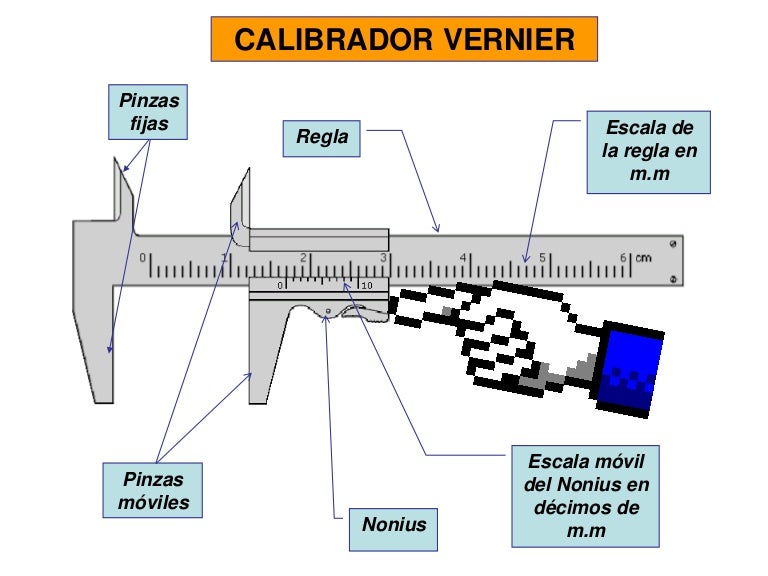 CALIBRADOR VERNIER

Pinzas fijas

Regla

Escala de la regla en m.m

0 1 2 3 4 5 6 cm

0 10

Pinzas móviles

Nonius

Escala móvil del Nonius en décimos de m.m