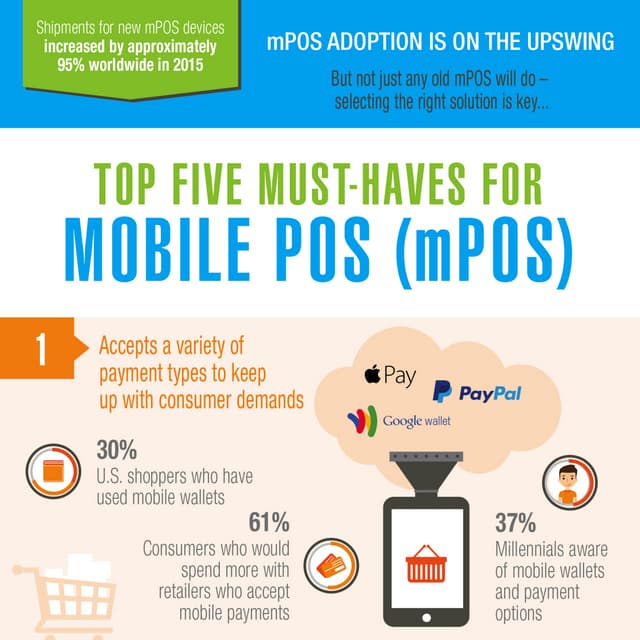 Shipments for new mPOS devices increased by approximately 95% worldwide in 2015

mPOS ADOPTION IS ON THE UPSWING

But not just any old mPOS will do – selecting the right solution is key...

TOP FIVE MUST-HAVES FOR MOBILE POS (mPOS)

1

Accepts a variety of payment types to keep up with consumer demands

Pay

PayPal

Google wallet

30%
U.S. shoppers who have used mobile wallets

61%
Consumers who would spend more with retailers who accept mobile payments

37%
Millennials aware of mobile wallets and payment options