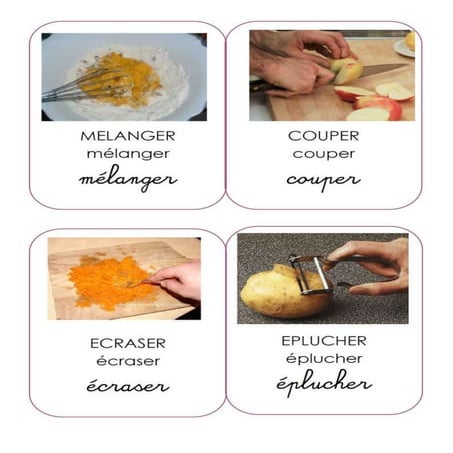 MELANGER
mélanger
mélanger

COUPER
couper
couper

ECRASER
écraser
écraser

EPLUCHER
éplucher
éplucher