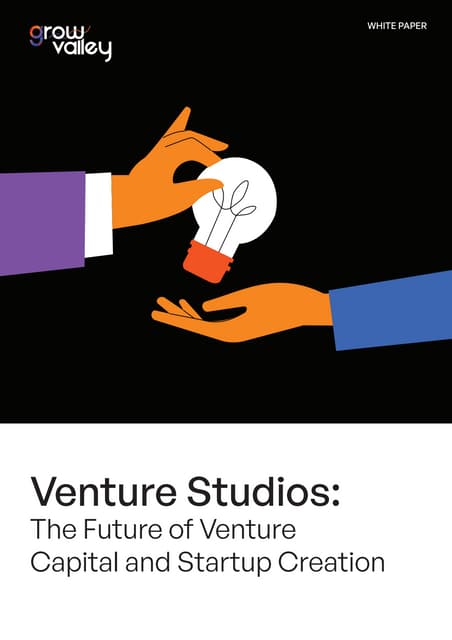 grow valley

WHITE PAPER

Venture Studios:
The Future of Venture Capital and Startup Creation