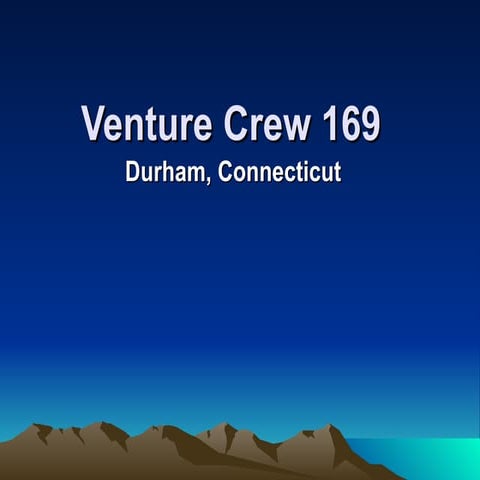 Venture Crew 169

Durham, Connecticut