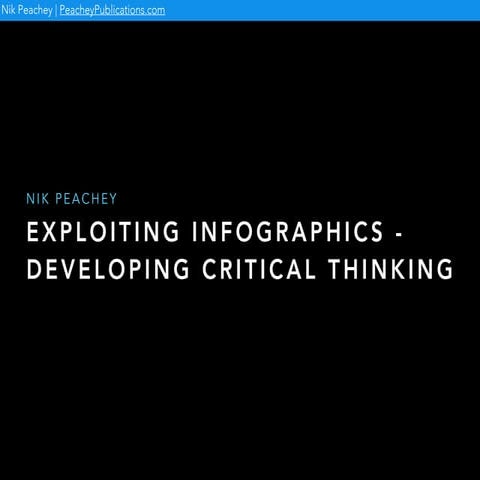 Nik Peachey | PeacheyPublications.com

NIK PEACHEY

EXPLOITING INFOGRAPHICS - DEVELOPING CRITICAL THINKING