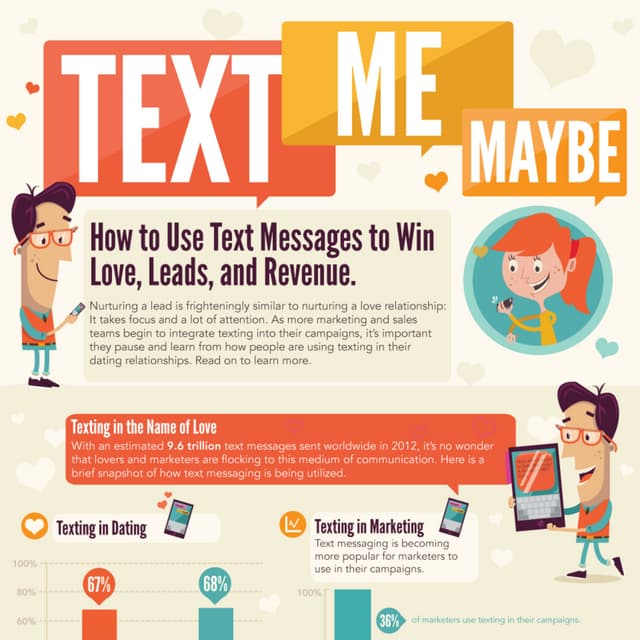 TEXT ME MAYBE

How to Use Text Messages to Win Love, Leads, and Revenue.

Nurturing a lead is frighteningly similar to nurturing a love relationship: It takes focus and a lot of attention. As more marketing and sales teams begin to integrate texting into their campaigns, it's important they pause and learn from how people are using texting in their dating relationships. Read on to learn more.

Texting in the Name of Love

With an estimated 9.6 trillion text messages sent worldwide in 2012, it's no wonder that lovers and marketers are flocking to this medium of communication. Here is a brief snapshot of how text messaging is being utilized.

Texting in Dating

100%
80%
60%
67%
68%

Texting in Marketing

Text messaging is becoming more popular for marketers to use in their campaigns.

100%
36% of marketers use texting in their campaigns.