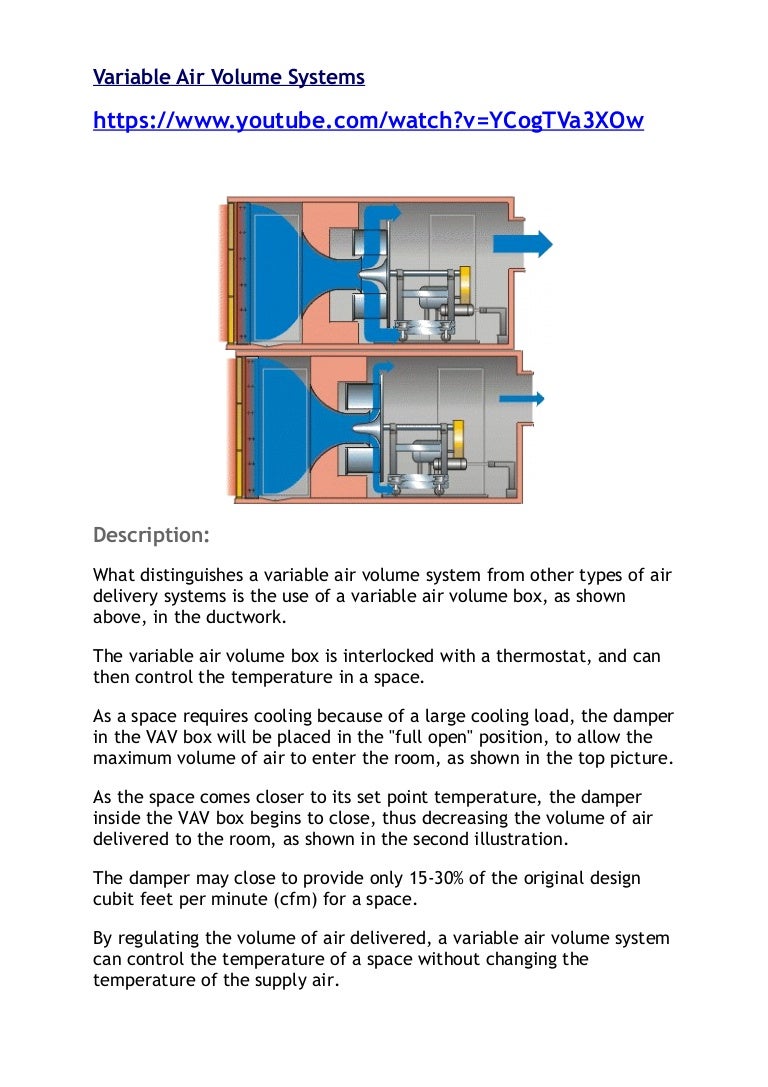 Variable Air Volume Systems

https://www.youtube.com/watch?v=YCogTVa3XOw

Description:

What distinguishes a variable air volume system from other types of air delivery systems is the use of a variable air volume box, as shown above, in the ductwork.

The variable air volume box is interlocked with a thermostat, and can then control the temperature in a space.

As a space requires cooling because of a large cooling load, the damper in the VAV box will be placed in the "full open" position, to allow the maximum volume of air to enter the room, as shown in the top picture.

As the space comes closer to its set point temperature, the damper inside the VAV box begins to close, thus decreasing the volume of air delivered to the room, as shown in the second illustration.

The damper may close to provide only 15-30% of the original design cubit feet per minute (cfm) for a space.

By regulating the volume of air delivered, a variable air volume system can control the temperature of a space without changing the temperature of the supply air.