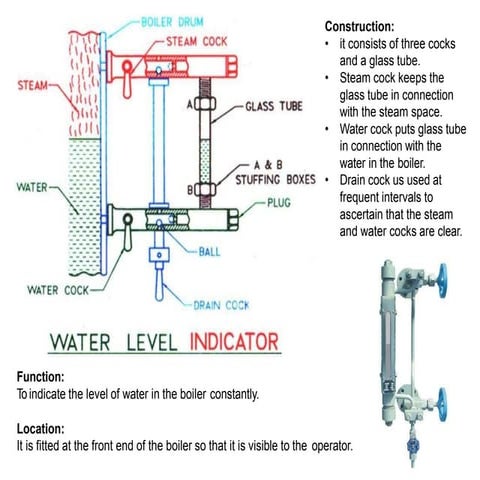 BOILER DRUM
STEAM COCK
STEAM
A
GLASS TUBE
A & B
STUFFING BOXES
B
WATER
PLUG
BALL
WATER COCK
DRAIN COCK

WATER LEVEL INDICATOR

Construction:
• it consists of three cocks and a glass tube.
• Steam cock keeps the glass tube in connection with the steam space.
• Water cock puts glass tube in connection with the water in the boiler.
• Drain cock us used at frequent intervals to ascertain that the steam and water cocks are clear.

Function:
To indicate the level of water in the boiler constantly.

Location:
It is fitted at the front end of the boiler so that it is visible to the operator.