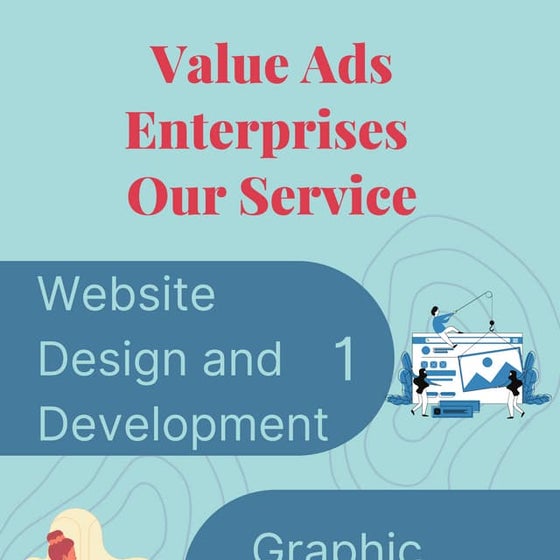 Value Ads Enterprises Our Service

Website Design and Development 1

Graphic