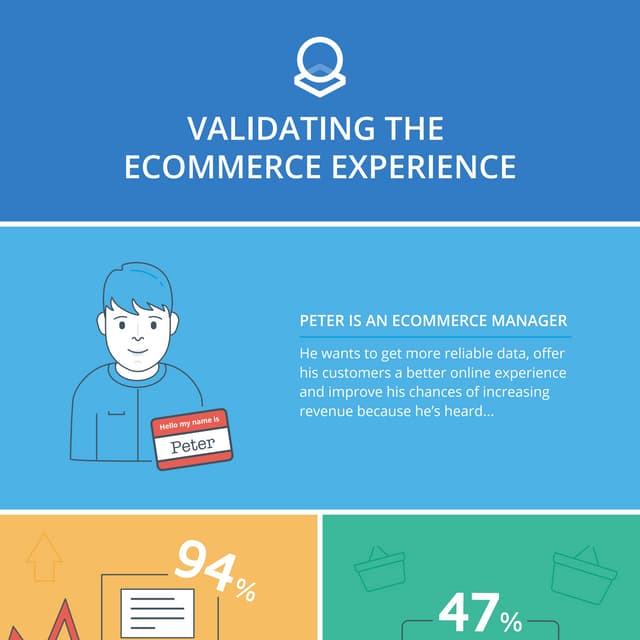 VALIDATING THE ECOMMERCE EXPERIENCE

Hello my name is

Peter

PETER IS AN ECOMMERCE MANAGER

He wants to get more reliable data, offer his customers a better online experience and improve his chances of increasing revenue because he's heard...

94%

47%