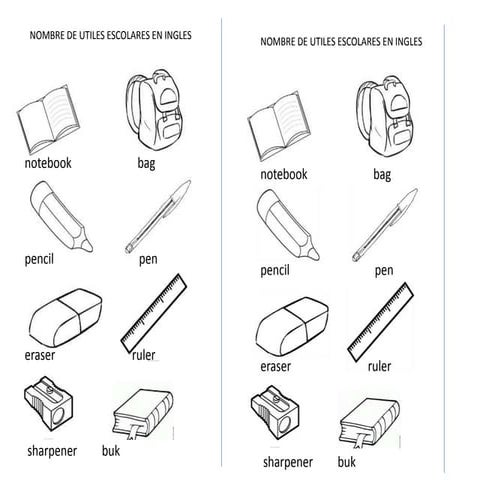 NOMBRE DE UTILES ESCOLARES EN INGLES

notebook
bag
pencil
pen
eraser
ruler
sharpener
buk

NOMBRE DE UTILES ESCOLARES EN INGLES

notebook
bag
pencil
pen
eraser
ruler
sharpener
buk