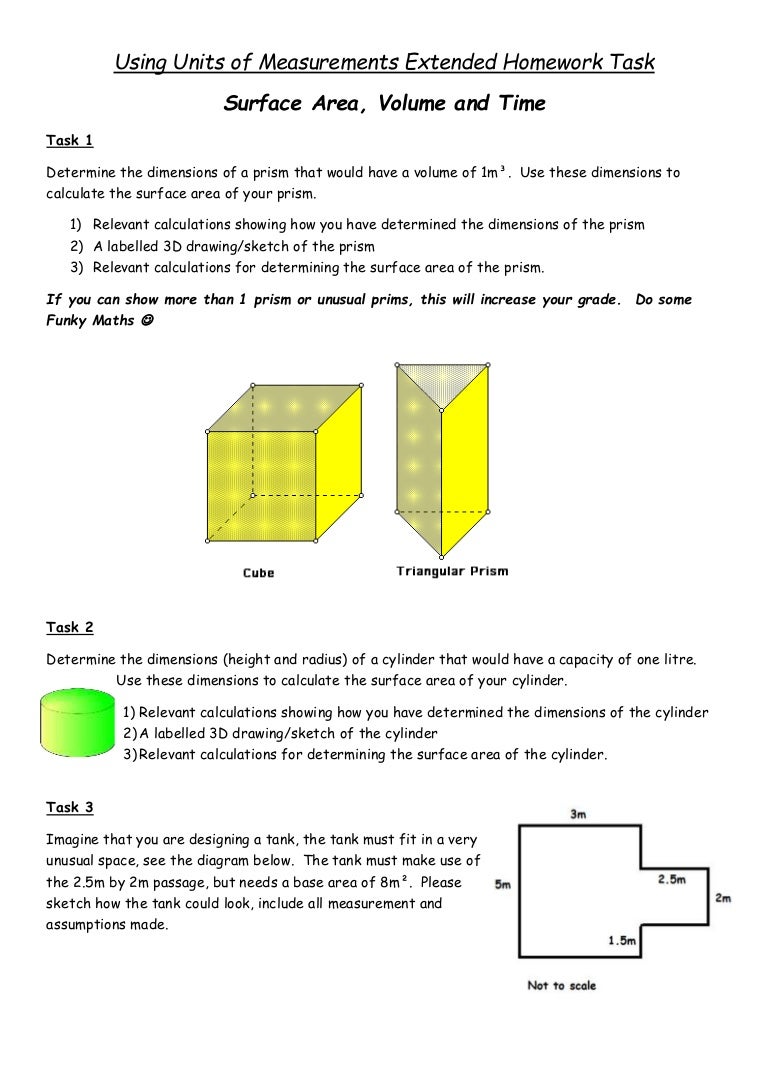 Using Units of Measurements Extended Homework Task

Surface Area, Volume and Time

Task 1

Determine the dimensions of a prism that would have a volume of $1m^3$. Use these dimensions to calculate the surface area of your prism.

1) Relevant calculations showing how you have determined the dimensions of the prism
2) A labelled 3D drawing/sketch of the prism
3) Relevant calculations for determining the surface area of the prism.

If you can show more than 1 prism or unusual prims, this will increase your grade. Do some Funky Maths ☺

Cube

Triangular Prism

Task 2

Determine the dimensions (height and radius) of a cylinder that would have a capacity of one litre. Use these dimensions to calculate the surface area of your cylinder.

1) Relevant calculations showing how you have determined the dimensions of the cylinder
2) A labelled 3D drawing/sketch of the cylinder
3) Relevant calculations for determining the surface area of the cylinder.

Task 3

Imagine that you are designing a tank, the tank must fit in a very unusual space, see the diagram below. The tank must make use of the 2.5m by 2m passage, but needs a base area of $8m^2$. Please sketch how the tank could look, include all measurement and assumptions made.

3m

5m

2.5m

2m

1.5m

Not to scale