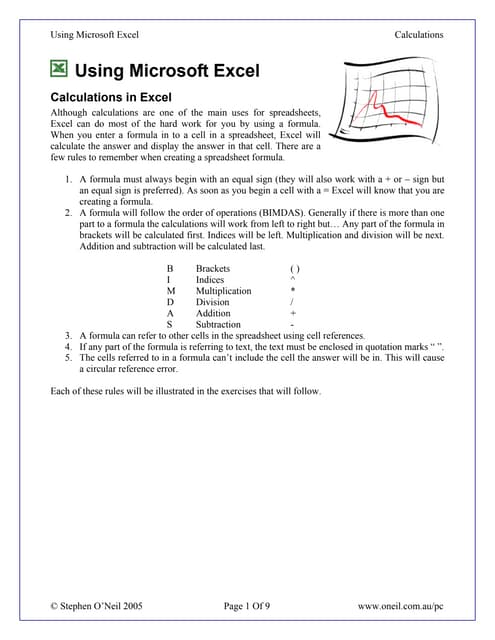 Using Microsoft Excel

Calculations

Using Microsoft Excel

Calculations in Excel

Although calculations are one of the main uses for spreadsheets, Excel can do most of the hard work for you by using a formula. When you enter a formula in to a cell in a spreadsheet, Excel will calculate the answer and display the answer in that cell. There are a few rules to remember when creating a spreadsheet formula.

1. A formula must always begin with an equal sign (they will also work with a + or – sign but an equal sign is preferred). As soon as you begin a cell with a = Excel will know that you are creating a formula.
2. A formula will follow the order of operations (BIMDAS). Generally if there is more than one part to a formula the calculations will work from left to right but… Any part of the formula in brackets will be calculated first. Indices will be left. Multiplication and division will be next. Addition and subtraction will be calculated last.

| B | Brackets | ( ) |
|---|---|---|
| I | Indices | ^ |
| M | Multiplication | * |
| D | Division | / |
| A | Addition | + |
| S | Subtraction | - |

3. A formula can refer to other cells in the spreadsheet using cell references.
4. If any part of the formula is referring to text, the text must be enclosed in quotation marks “ ”.
5. The cells referred to in a formula can’t include the cell the answer will be in. This will cause a circular reference error.

Each of these rules will be illustrated in the exercises that will follow.

© Stephen O’Neil 2005

Page 1 Of 9

www.oneil.com.au/pc