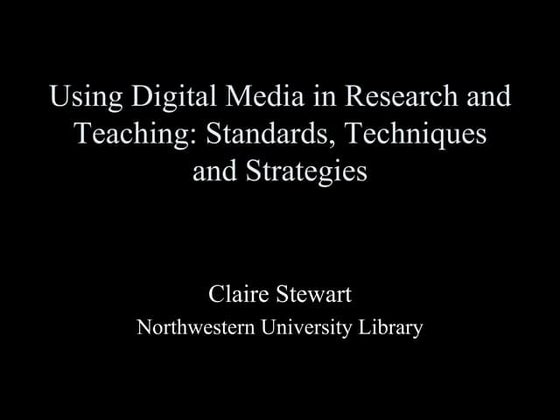 Using Digital Media in Research and Teaching: Standards, Techniques and Strategies

Claire Stewart
Northwestern University Library