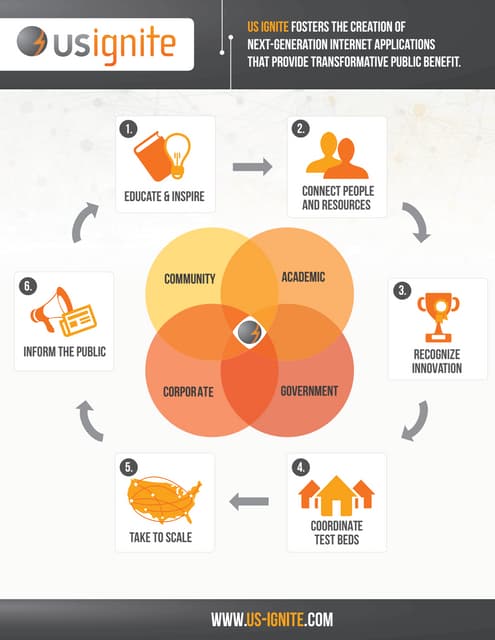 usignite

US IGNITE FOSTERS THE CREATION OF NEXT-GENERATION INTERNET APPLICATIONS THAT PROVIDE TRANSFORMATIVE PUBLIC BENEFIT.

1. EDUCATE & INSPIRE

2. CONNECT PEOPLE AND RESOURCES

3. RECOGNIZE INNOVATION

4. COORDINATE TEST BEDS

5. TAKE TO SCALE

6. INFORM THE PUBLIC

COMMUNITY

ACADEMIC

CORPORATE

GOVERNMENT

WWW.US-IGNITE.COM