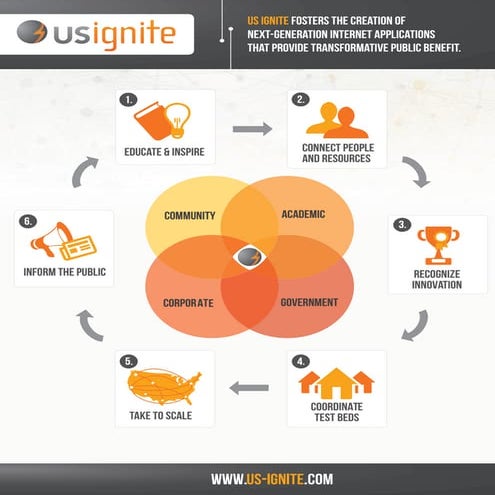 usignite

US IGNITE FOSTERS THE CREATION OF NEXT-GENERATION INTERNET APPLICATIONS THAT PROVIDE TRANSFORMATIVE PUBLIC BENEFIT.

1.
EDUCATE & INSPIRE

2.
CONNECT PEOPLE AND RESOURCES

3.
RECOGNIZE INNOVATION

4.
COORDINATE TEST BEDS

5.
TAKE TO SCALE

6.
INFORM THE PUBLIC

COMMUNITY
ACADEMIC
CORPORATE
GOVERNMENT

WWW.US-IGNITE.COM