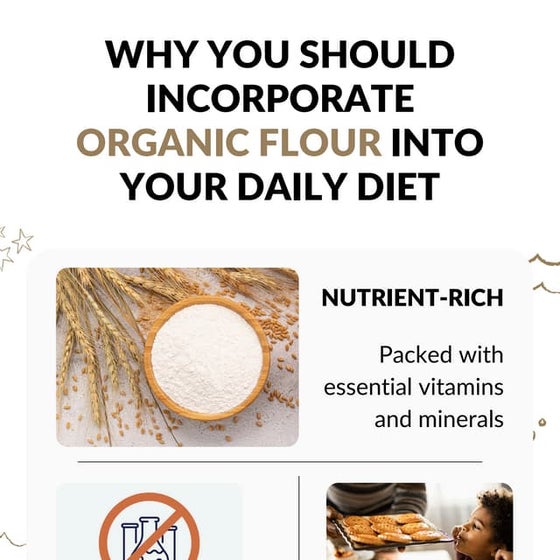 WHY YOU SHOULD INCORPORATE ORGANIC FLOUR INTO YOUR DAILY DIET

NUTRIENT-RICH

Packed with essential vitamins and minerals