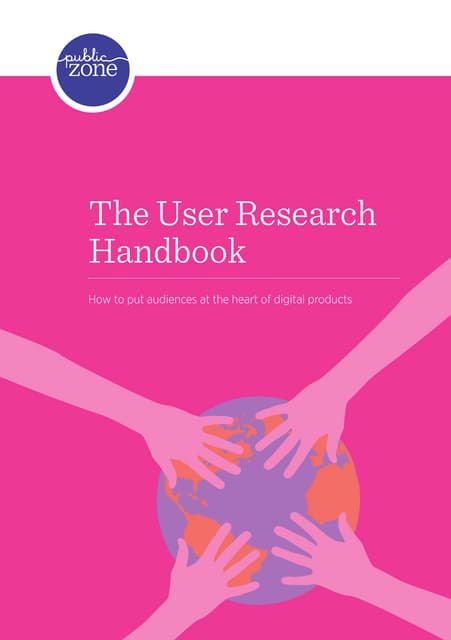 public zone

The User Research Handbook

How to put audiences at the heart of digital products