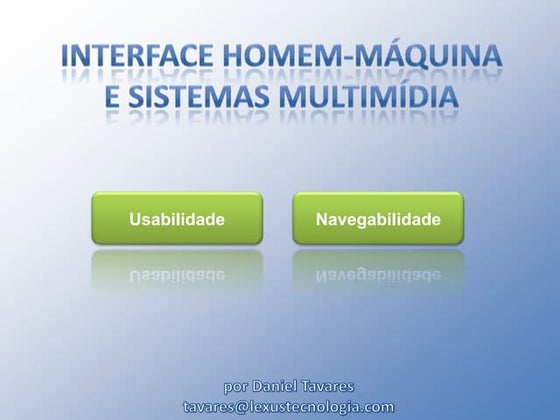 INTERFACE HOMEM-MÁQUINA E SISTEMAS MULTIMÍDIA

Usabilidade

Navegabilidade

por Daniel Tavares
tavares@lexustecnologia.com