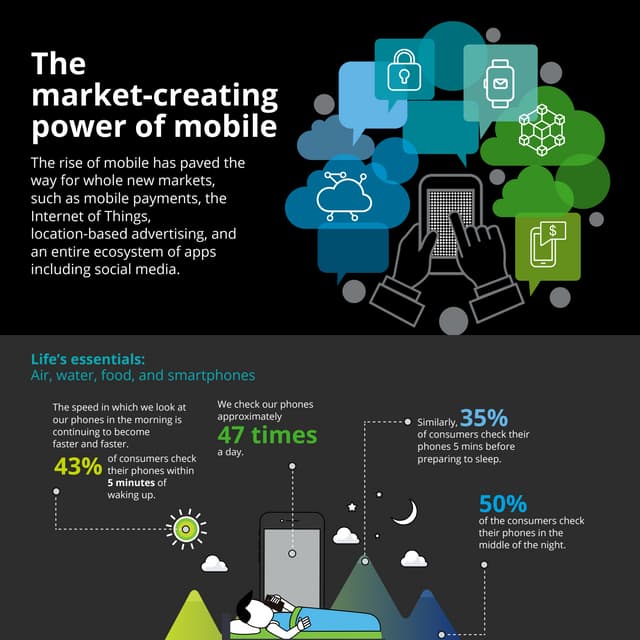 The market-creating power of mobile

The rise of mobile has paved the way for whole new markets, such as mobile payments, the Internet of Things, location-based advertising, and an entire ecosystem of apps including social media.

Life's essentials:
Air, water, food, and smartphones

The speed in which we look at our phones in the morning is continuing to become faster and faster.

43% of consumers check their phones within 5 minutes of waking up.

We check our phones approximately 47 times a day.

Similarly, 35% of consumers check their phones 5 mins before preparing to sleep.

50% of the consumers check their phones in the middle of the night.