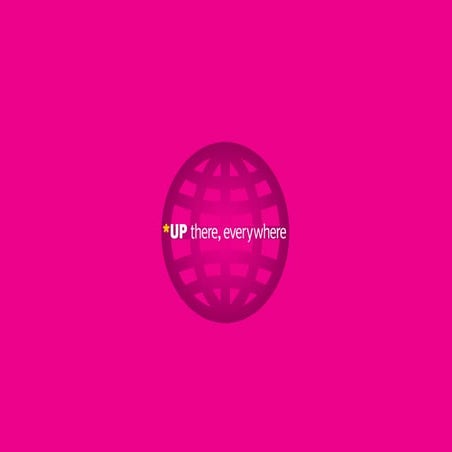 *UP there, everywhere