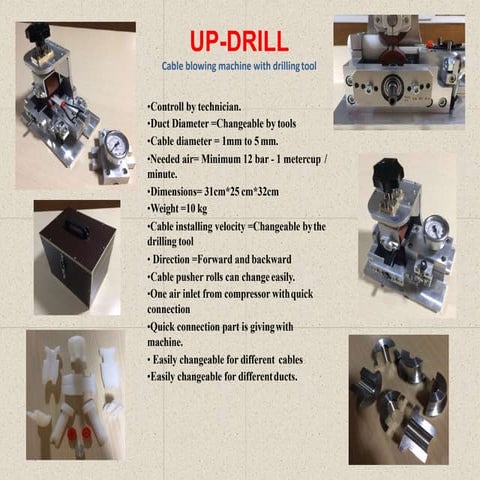 UP-DRILL

Cable blowing machine with drilling tool

•Controll by technician.
•Duct Diameter =Changeable by tools
•Cable diameter = 1mm to 5 mm.
•Needed air= Minimum 12 bar - 1 metercup / minute.
•Dimensions= 31cm*25 cm*32cm
•Weight =10 kg
•Cable installing velocity =Changeable by the drilling tool
• Direction =Forward and backward
•Cable pusher rolls can change easily.
•One air inlet from compressor with quick connection
•Quick connection part is giving with machine.
• Easily changeable for different cables
•Easily changeable for different ducts.