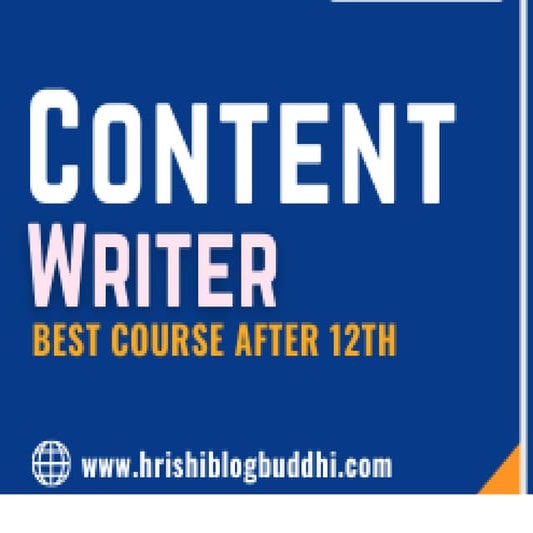 CONTENT
WRITER
BEST COURSE AFTER 12TH

www.hrishiblogbuddhi.com