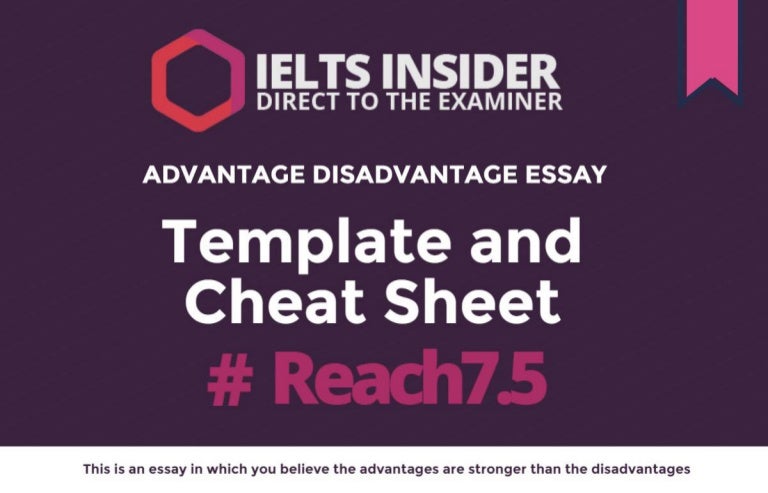 IELTS INSIDER
DIRECT TO THE EXAMINER

ADVANTAGE DISADVANTAGE ESSAY

Template and Cheat Sheet

# Reach7.5

This is an essay in which you believe the advantages are stronger than the disadvantages