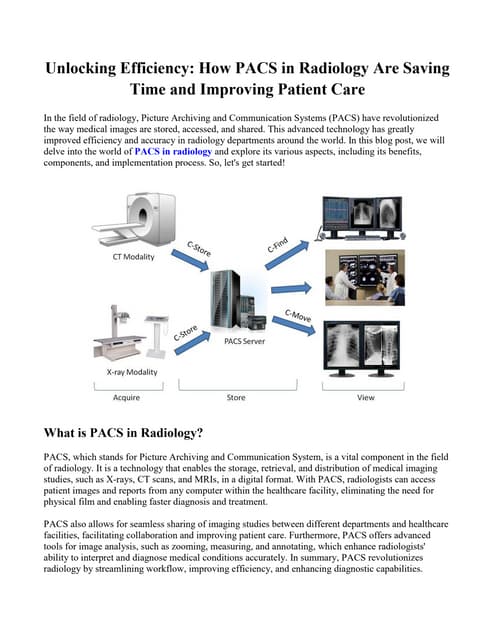 Unlocking Efficiency: How PACS in Radiology Are Saving Time and Improving Patient Care

In the field of radiology, Picture Archiving and Communication Systems (PACS) have revolutionized the way medical images are stored, accessed, and shared. This advanced technology has greatly improved efficiency and accuracy in radiology departments around the world. In this blog post, we will delve into the world of PACS in radiology and explore its various aspects, including its benefits, components, and implementation process. So, let's get started!

CT Modality

C-Store

C-Find

X-ray Modality

C-Store

PACS Server

C-Move

Acquire

Store

View

What is PACS in Radiology?

PACS, which stands for Picture Archiving and Communication System, is a vital component in the field of radiology. It is a technology that enables the storage, retrieval, and distribution of medical imaging studies, such as X-rays, CT scans, and MRIs, in a digital format. With PACS, radiologists can access patient images and reports from any computer within the healthcare facility, eliminating the need for physical film and enabling faster diagnosis and treatment.

PACS also allows for seamless sharing of imaging studies between different departments and healthcare facilities, facilitating collaboration and improving patient care. Furthermore, PACS offers advanced tools for image analysis, such as zooming, measuring, and annotating, which enhance radiologists' ability to interpret and diagnose medical conditions accurately. In summary, PACS revolutionizes radiology by streamlining workflow, improving efficiency, and enhancing diagnostic capabilities.