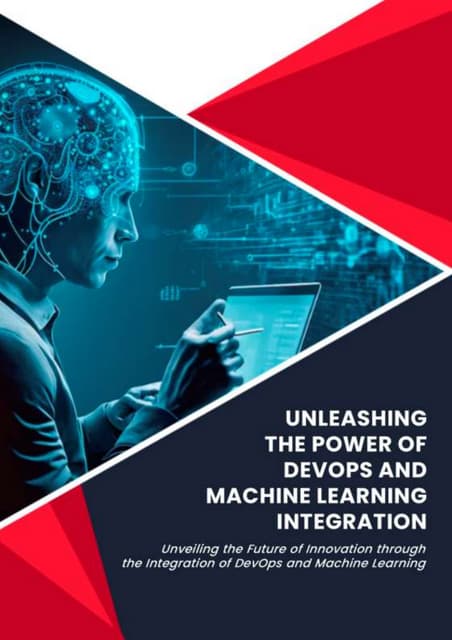 UNLEASHING THE POWER OF DEVOPS AND MACHINE LEARNING INTEGRATION

Unveiling the Future of Innovation through the Integration of DevOps and Machine Learning