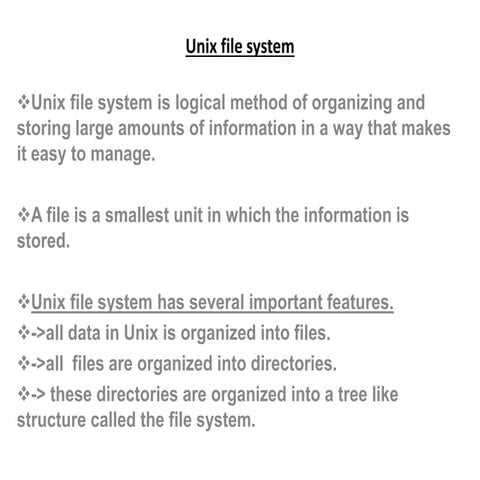 Unix file system

❖Unix file system is logical method of organizing and storing large amounts of information in a way that makes it easy to manage.

❖A file is a smallest unit in which the information is stored.

❖Unix file system has several important features.
❖->all data in Unix is organized into files.
❖->all files are organized into directories.
❖-> these directories are organized into a tree like structure called the file system.