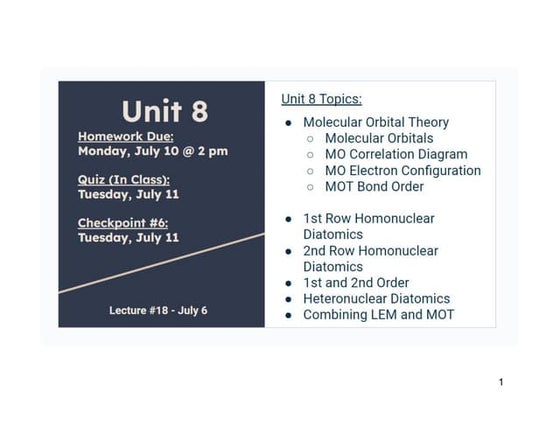 Unit 8

Homework Due:
Monday, July 10 @ 2 pm

Quiz (In Class):
Tuesday, July 11

Checkpoint #6:
Tuesday, July 11

Lecture #18 - July 6

Unit 8 Topics:

- Molecular Orbital Theory
  - Molecular Orbitals
  - MO Correlation Diagram
  - MO Electron Configuration
  - MOT Bond Order

- 1st Row Homonuclear Diatomics
- 2nd Row Homonuclear Diatomics
- 1st and 2nd Order
- Heteronuclear Diatomics
- Combining LEM and MOT

1