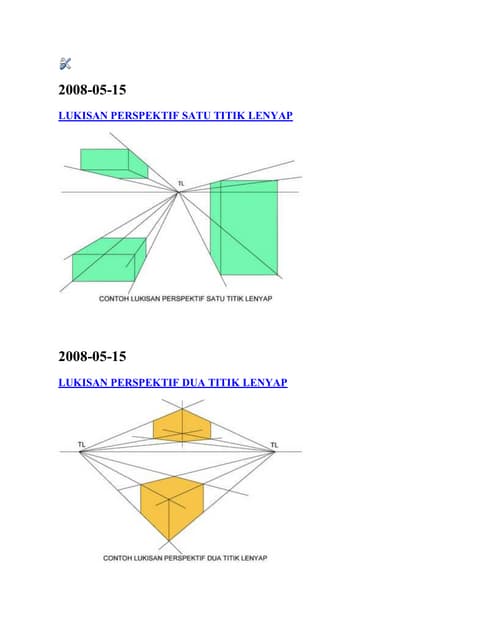 2008-05-15

LUKISAN PERSPEKTIF SATU TITIK LENYAP

TL

CONTOH LUKISAN PERSPEKTIF SATU TITIK LENYAP

2008-05-15

LUKISAN PERSPEKTIF DUA TITIK LENYAP

TL

TL

CONTOH LUKISAN PERSPEKTIF DUA TITIK LENYAP