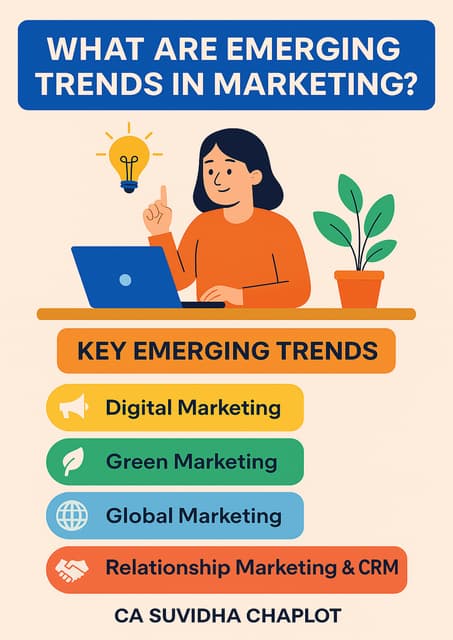 WHAT ARE EMERGING TRENDS IN MARKETING?

KEY EMERGING TRENDS

Digital Marketing

Green Marketing

Global Marketing

Relationship Marketing & CRM

CA SUVIDHA CHAPLOT