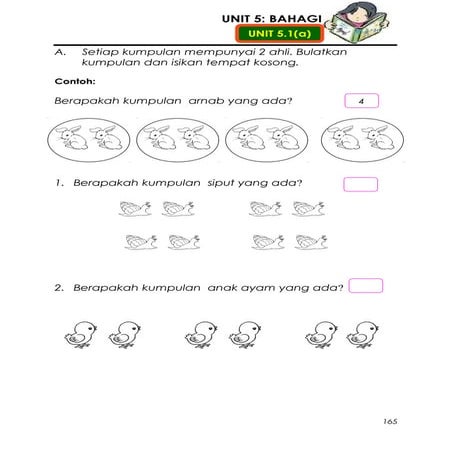 UNIT 5: BAHAGI

UNIT 5.1(a)

A. Setiap kumpulan mempunyai 2 ahli. Bulatkan kumpulan dan isikan tempat kosong.

Contoh:

Berapakah kumpulan arnab yang ada? 4

1. Berapakah kumpulan siput yang ada?

2. Berapakah kumpulan anak ayam yang ada?

165