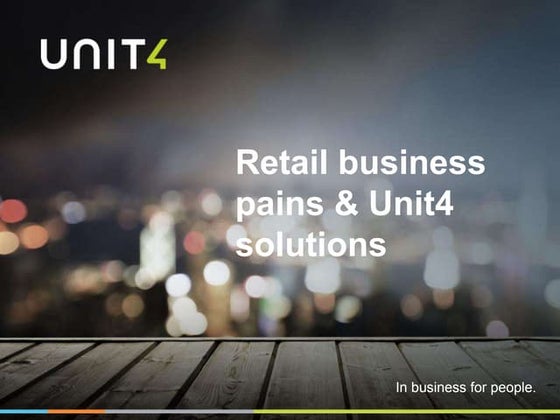 UNIT4

Retail business pains & Unit4 solutions

In business for people.