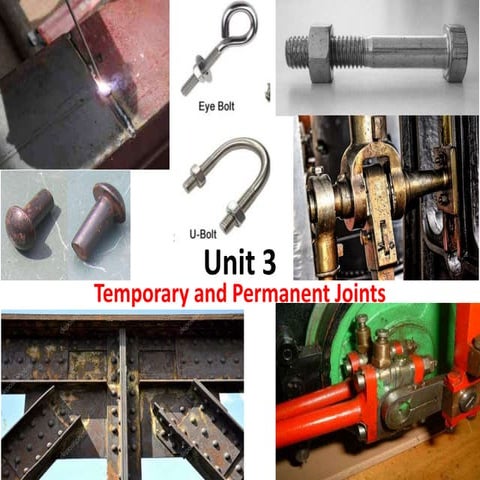 Eye Bolt

U-Bolt

Unit 3

Temporary and Permanent Joints