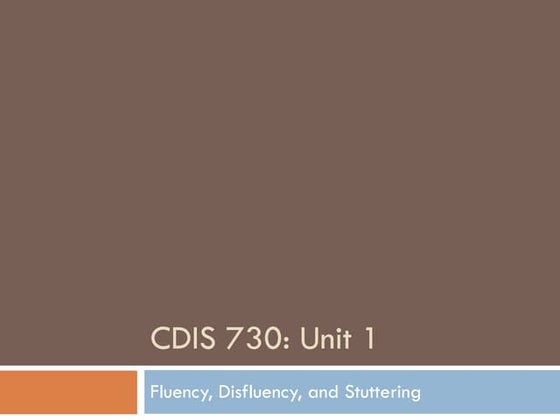 CDIS 730: Unit 1

Fluency, Disfluency, and Stuttering