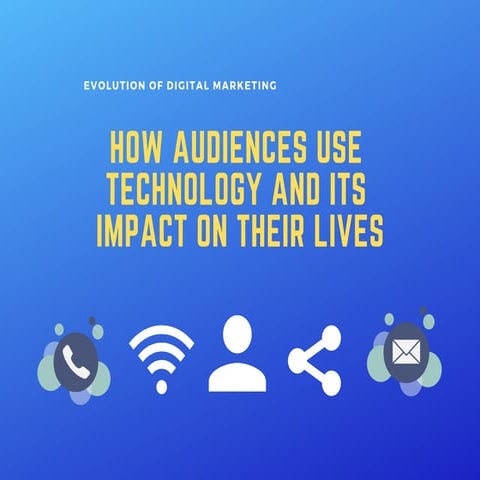 EVOLUTION OF DIGITAL MARKETING

HOW AUDIENCES USE TECHNOLOGY AND ITS IMPACT ON THEIR LIVES