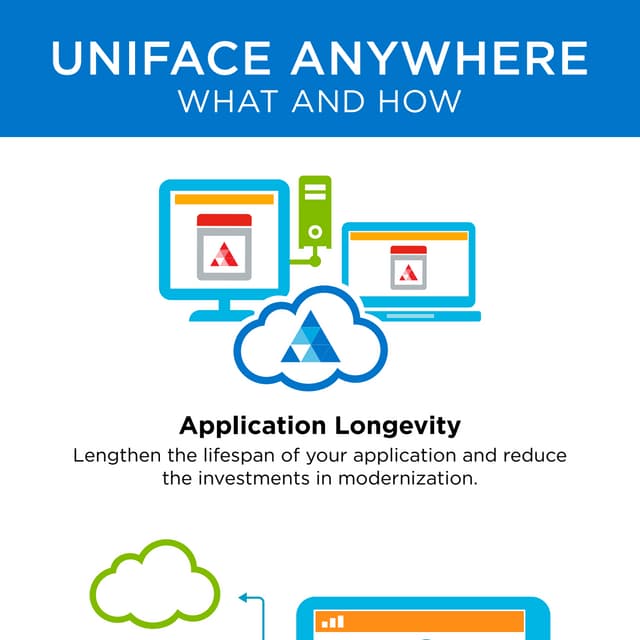 UNIFACE ANYWHERE
WHAT AND HOW

Application Longevity

Lengthen the lifespan of your application and reduce the investments in modernization.