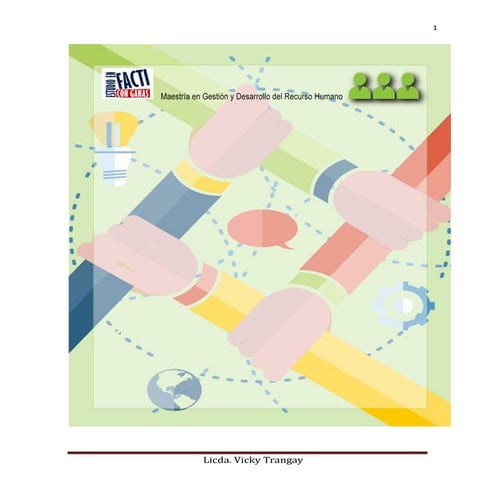 1

ESTUDIO EN FACTI CON GANAS

Maestría en Gestión y Desarrollo del Recurso Humano

Licda. Vicky Trangay