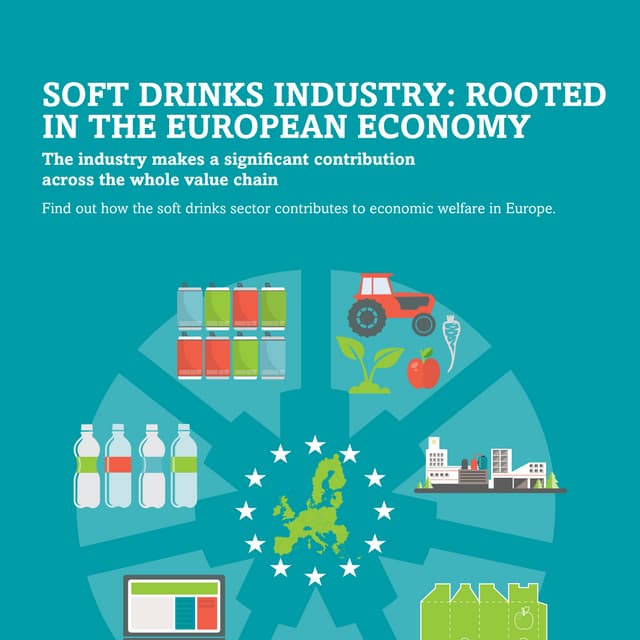 SOFT DRINKS INDUSTRY: ROOTED IN THE EUROPEAN ECONOMY

The industry makes a significant contribution across the whole value chain

Find out how the soft drinks sector contributes to economic welfare in Europe.