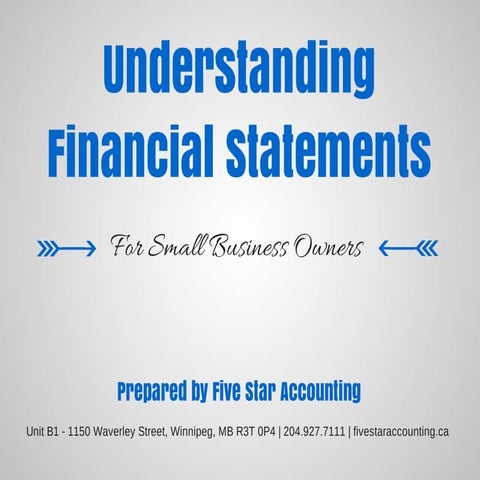 Understanding Financial Statements

For Small Business Owners

Prepared by Five Star Accounting

Unit B1 - 1150 Waverley Street, Winnipeg, MB R3T 0P4 | 204.927.7111 | fivestaraccounting.ca