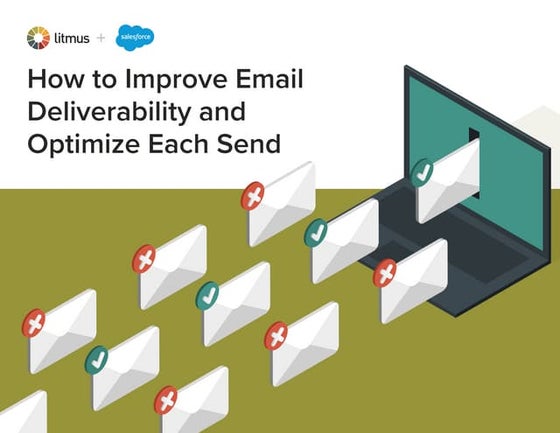 litmus + salesforce

How to Improve Email Deliverability and Optimize Each Send