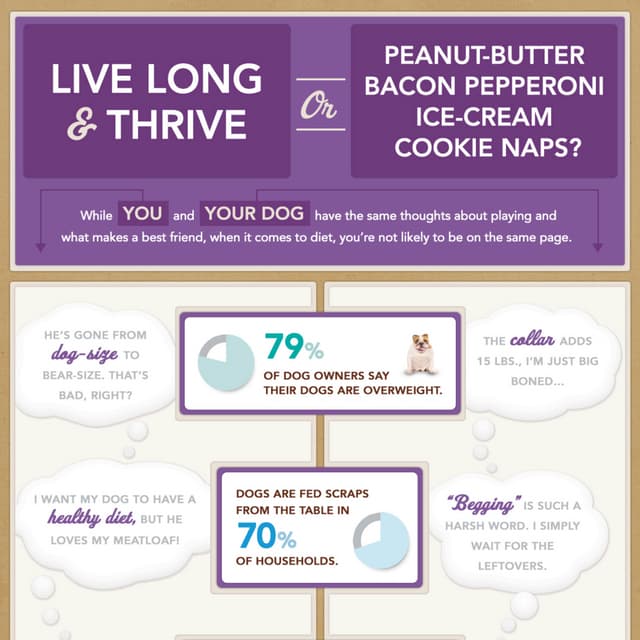 LIVE LONG & THRIVE

Or

PEANUT-BUTTER BACON PEPPERONI ICE-CREAM COOKIE NAPS?

While YOU and YOUR DOG have the same thoughts about playing and what makes a best friend, when it comes to diet, you're not likely to be on the same page.

HE'S GONE FROM dog-size TO BEAR-SIZE. THAT'S BAD, RIGHT?

79% OF DOG OWNERS SAY THEIR DOGS ARE OVERWEIGHT.

THE collar ADDS 15 LBS., I'M JUST BIG BONED...

I WANT MY DOG TO HAVE A healthy diet, BUT HE LOVES MY MEATLOAF!

DOGS ARE FED SCRAPS FROM THE TABLE IN 70% OF HOUSEHOLDS.

"Begging" IS SUCH A HARSH WORD. I SIMPLY WAIT FOR THE LEFTOVERS.