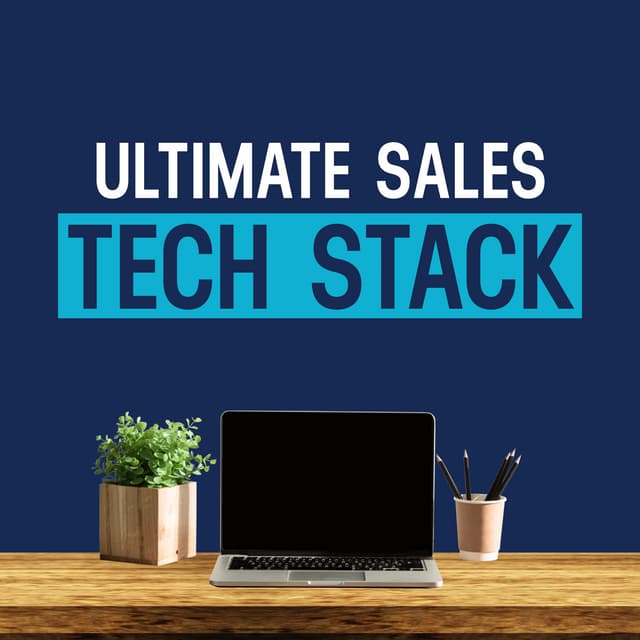 ULTIMATE SALES
TECH STACK