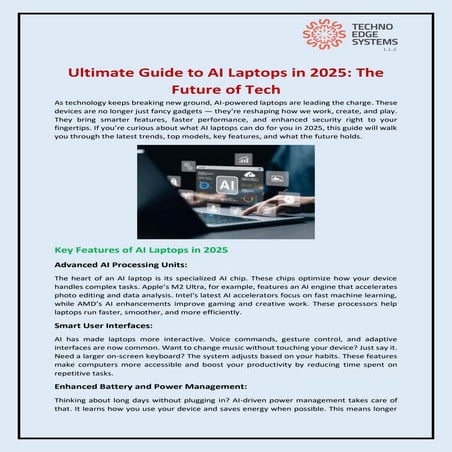 TECHNO EDGE SYSTEMS L.L.C

Ultimate Guide to AI Laptops in 2025: The Future of Tech

As technology keeps breaking new ground, AI-powered laptops are leading the charge. These devices are no longer just fancy gadgets — they're reshaping how we work, create, and play. They bring smarter features, faster performance, and enhanced security right to your fingertips. If you're curious about what AI laptops can do for you in 2025, this guide will walk you through the latest trends, top models, key features, and what the future holds.

AI

Key Features of AI Laptops in 2025

Advanced AI Processing Units:

The heart of an AI laptop is its specialized AI chip. These chips optimize how your device handles complex tasks. Apple's M2 Ultra, for example, features an AI engine that accelerates photo editing and data analysis. Intel's latest AI accelerators focus on fast machine learning, while AMD's AI enhancements improve gaming and creative work. These processors help laptops run faster, smoother, and more efficiently.

Smart User Interfaces:

AI has made laptops more interactive. Voice commands, gesture control, and adaptive interfaces are now common. Want to change music without touching your device? Just say it. Need a larger on-screen keyboard? The system adjusts based on your habits. These features make computers more accessible and boost your productivity by reducing time spent on repetitive tasks.

Enhanced Battery and Power Management:

Thinking about long days without plugging in? AI-driven power management takes care of that. It learns how you use your device and saves energy when possible. This means longer