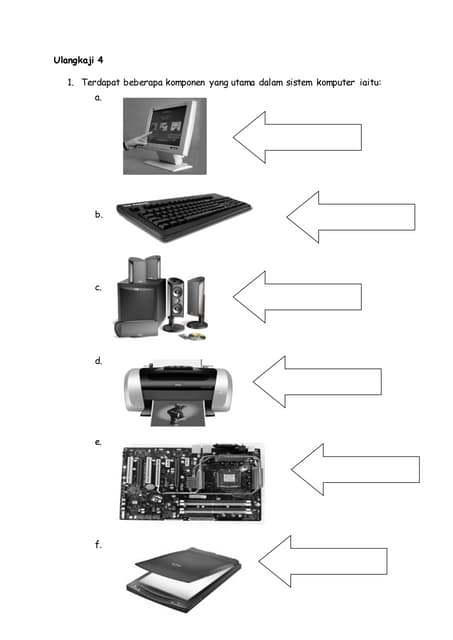 Ulangkaji 4

1. Terdapat beberapa komponen yang utama dalam sistem komputer iaitu:

a.

b.

c.

d.

e.

f.