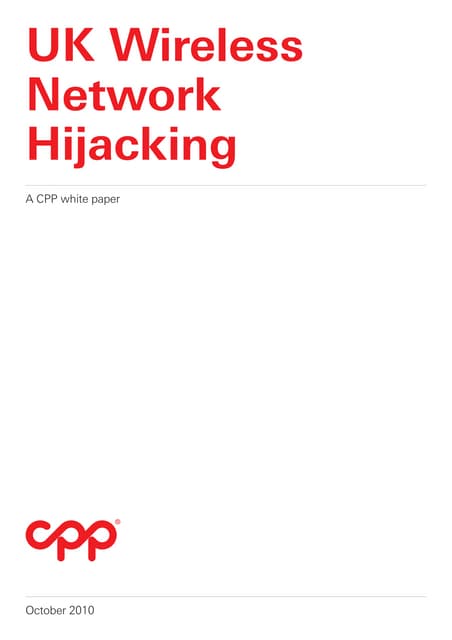 UK Wireless Network Hijacking

A CPP white paper

cpp®

October 2010