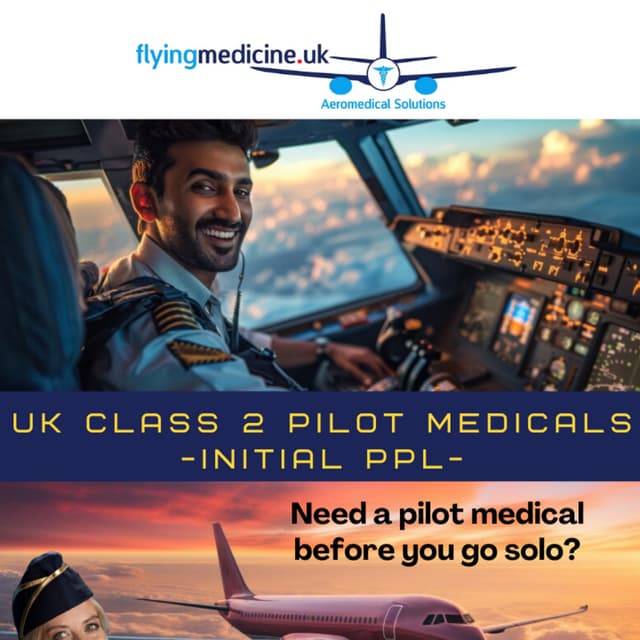 flyingmedicine.uk
Aeromedical Solutions

UK CLASS 2 PILOT MEDICALS
-INITIAL PPL-

Need a pilot medical before you go solo?