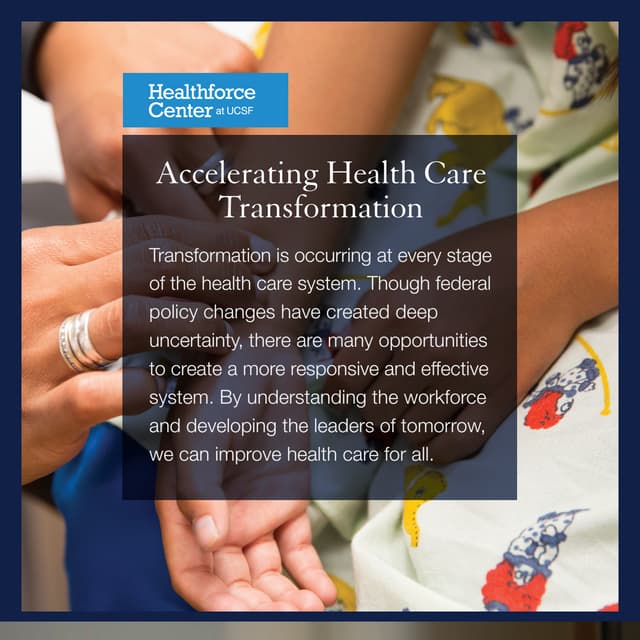 Healthforce Center at UCSF

Accelerating Health Care Transformation

Transformation is occurring at every stage of the health care system. Though federal policy changes have created deep uncertainty, there are many opportunities to create a more responsive and effective system. By understanding the workforce and developing the leaders of tomorrow, we can improve health care for all.